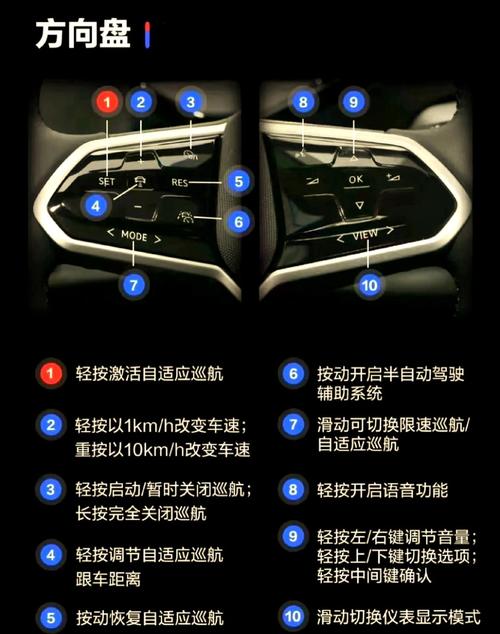 方向盘

1 2 3
SET RES 5
4 6
< MODE >
7

8 9
OK
< VIEW >
10

1 轻按激活自适应巡航

2 轻按以1km/h改变车速；重按以10km/h改变车速

3 轻按启动/暂时关闭巡航；长按完全关闭巡航

4 轻按调节自适应巡航跟车距离

5 按动恢复自适应巡航

6 按动开启半自动驾驶辅助系统

7 滑动可切换限速巡航/自适应巡航

8 轻按开启语音功能

9 轻按左/右键调节音量；轻按上/下键切换选项；轻按中间键确认

10 滑动切换仪表显示模式